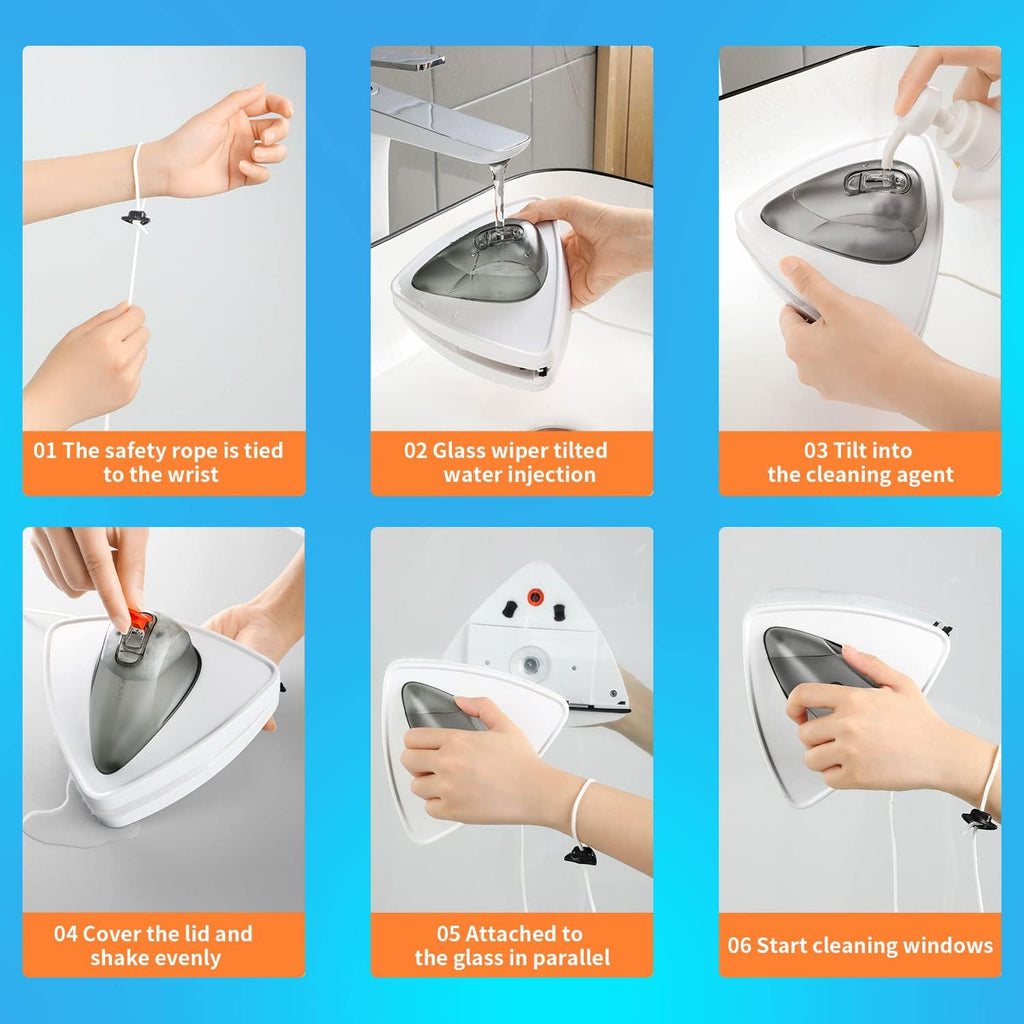 01 The safety rope is tied to the wrist

02 Glass wiper tilted water injection

03 Tilt into the cleaning agent

04 Cover the lid and shake evenly

05 Attached to the glass in parallel

06 Start cleaning windows